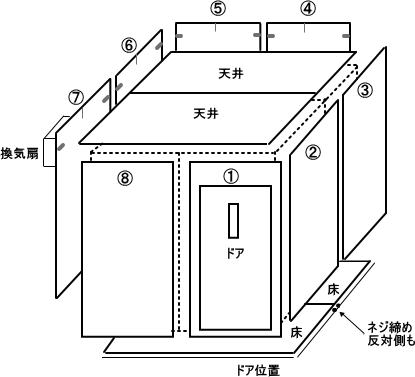 ⑤ ④
⑥
天井
③
⑦
天井
換気扇
②
⑧
①
ドア
床
床
ネジ締め
反対側も
ドア位置